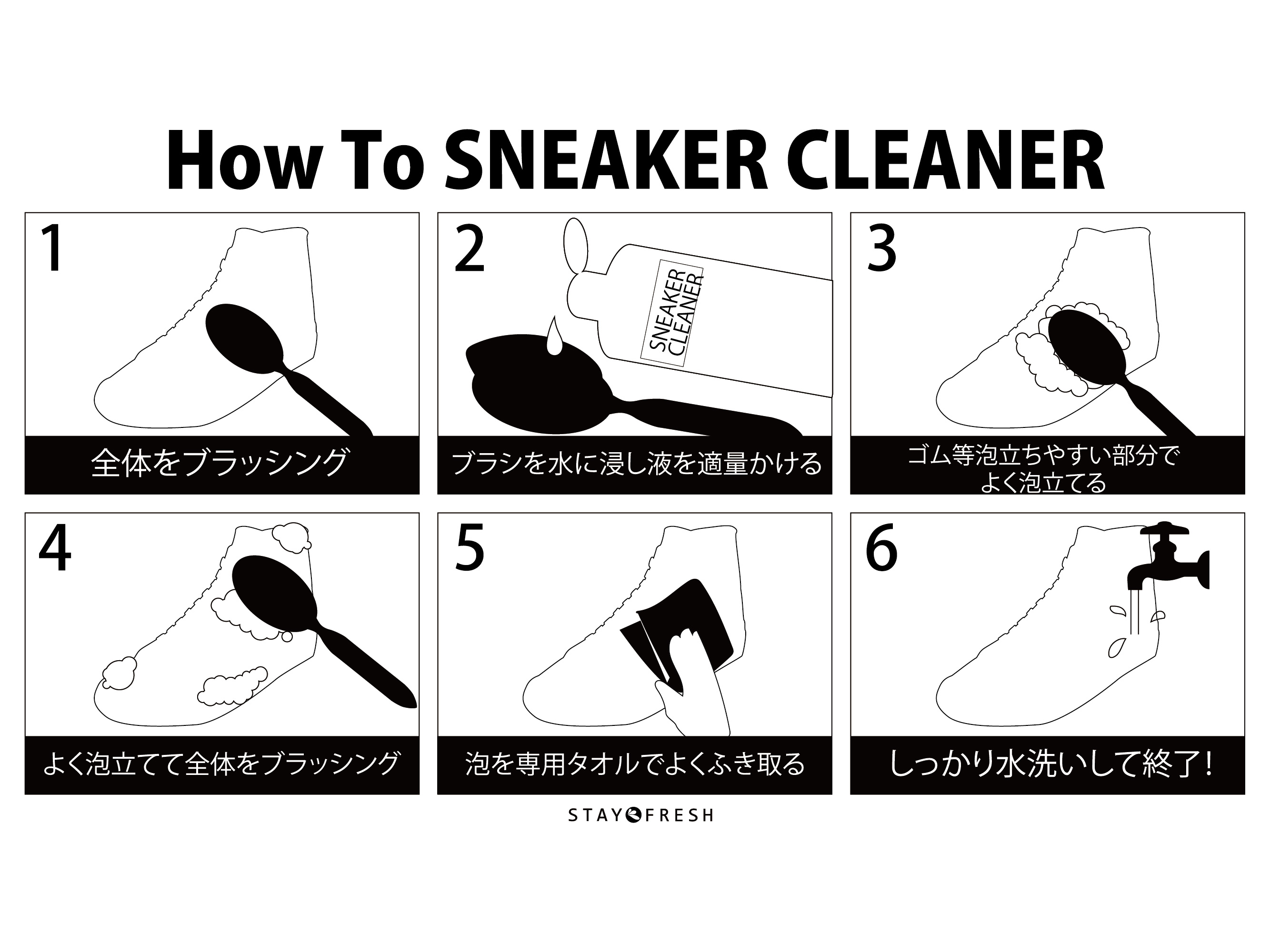 How To SNEAKER CLEANER

1
全体をブラッシング

2
SNEAKER CLEANER
ブラシを水に浸し液を適量かける

3
ゴム等泡立ちやすい部分でよく泡立てる

4
よく泡立てて全体をブラッシング

5
泡を専用タオルでよくふき取る

6
しっかり水洗いして終了!

STAY FRESH